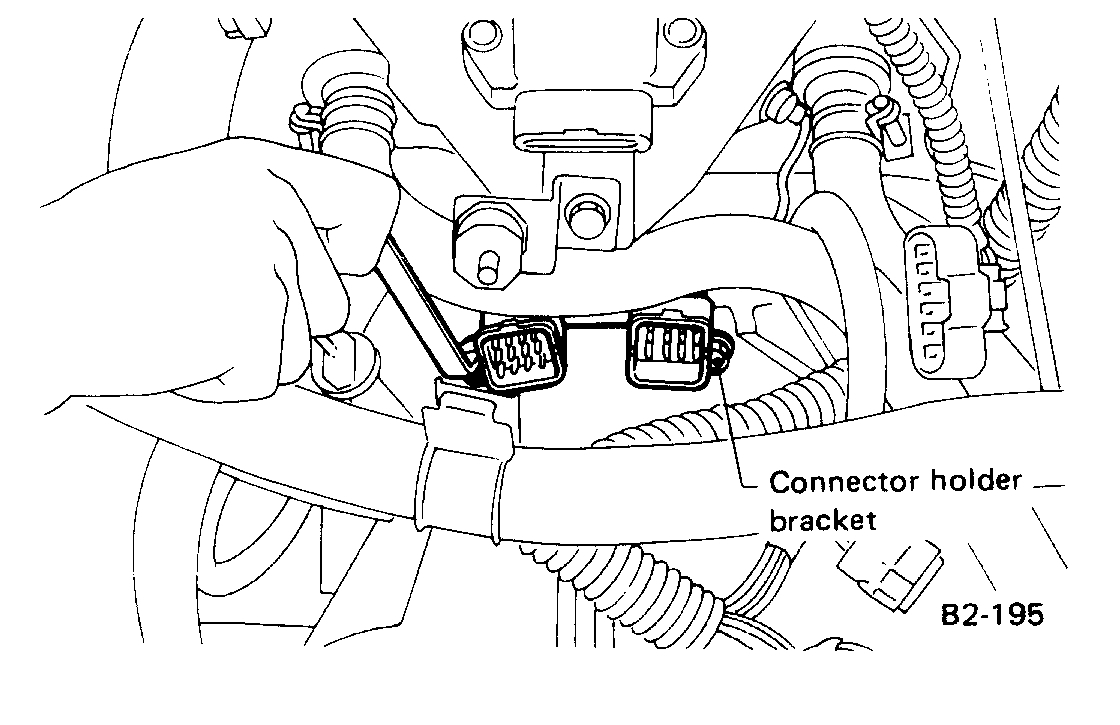 Connector holder bracket

B2-195