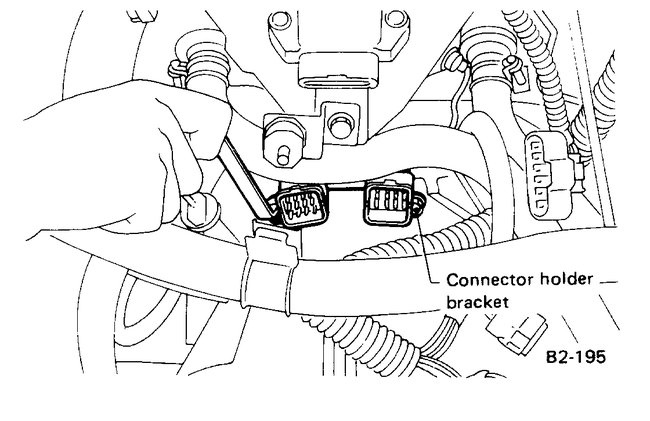 Connector holder bracket

B2-195