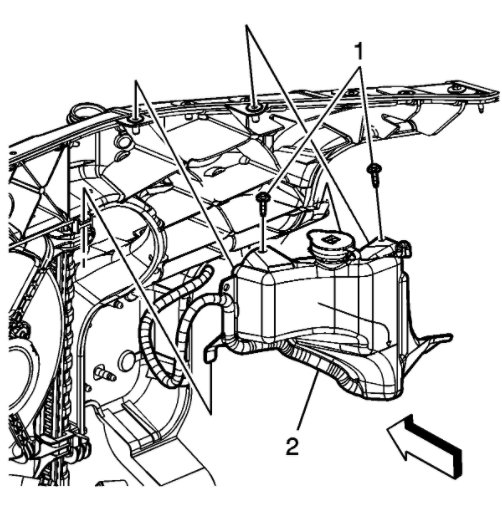 1
2