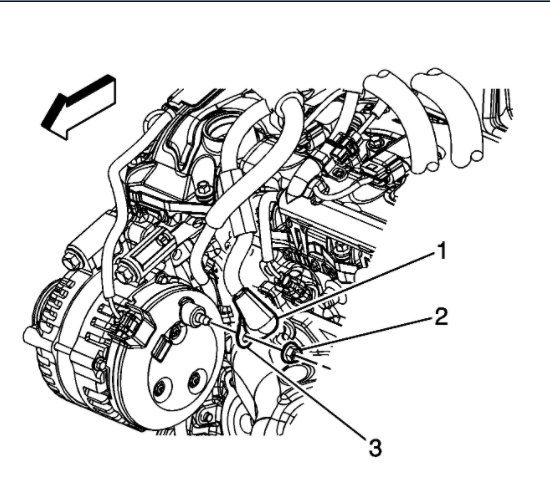 1
2
3