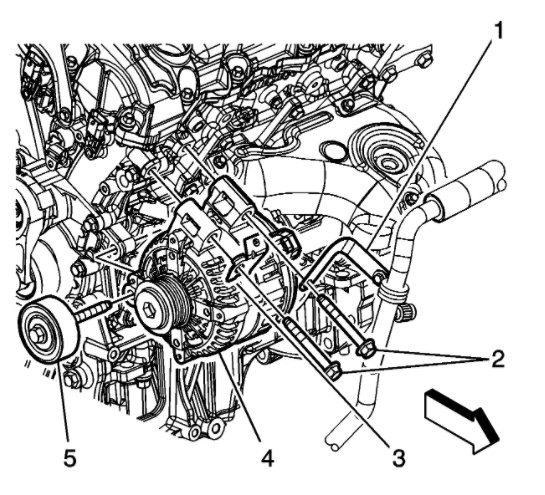 1
2
5
4
3