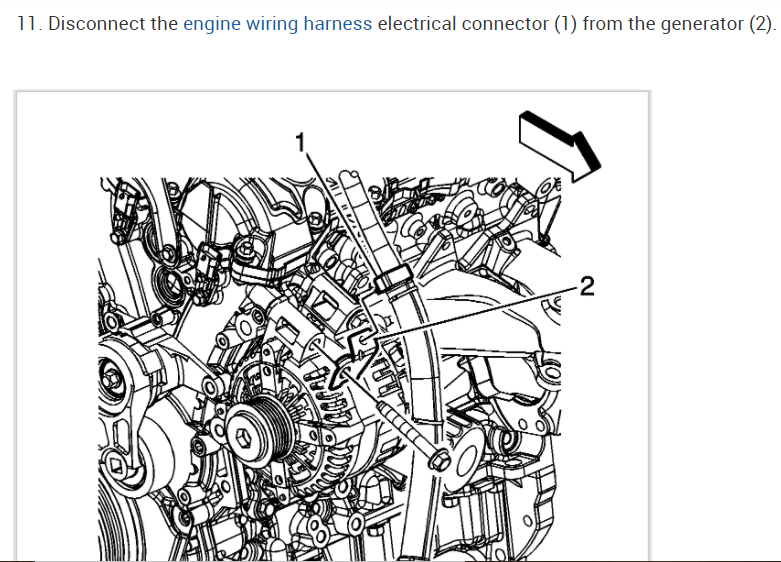 11. Disconnect the engine wiring harness electrical connector (1) from the generator (2).

1

2