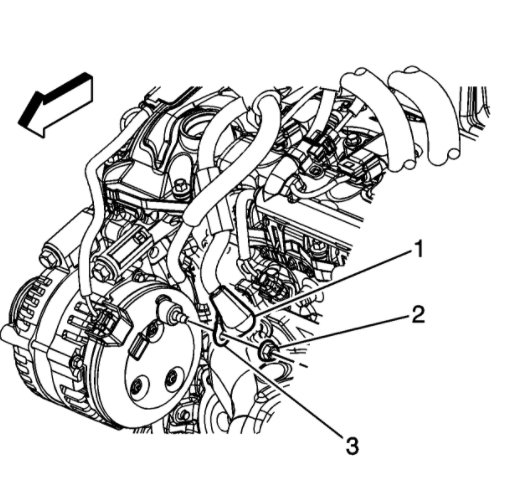 1
2
3