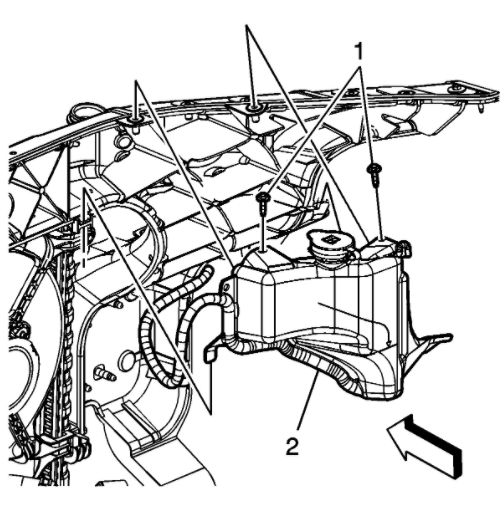 1
2