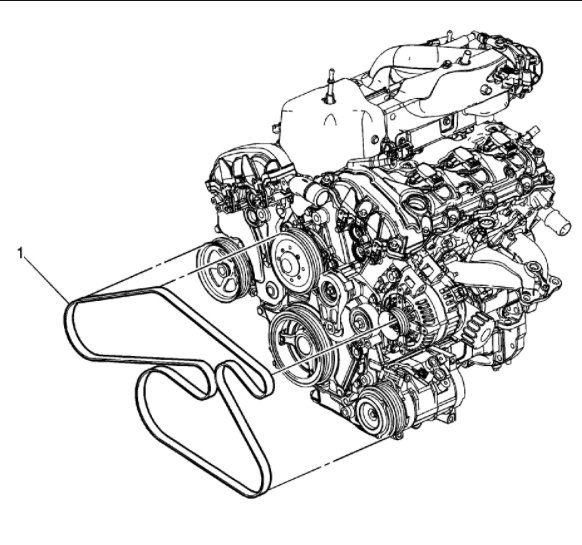 1