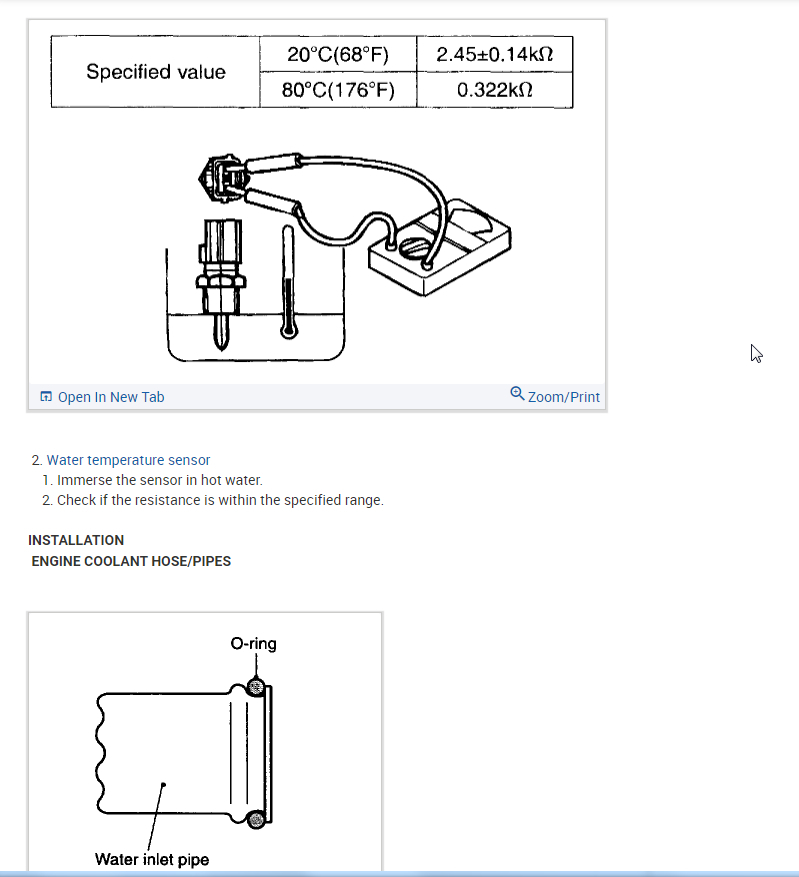 | Specified value | 20°C(68°F) | 2.45±0.14kΩ |
|---|---|---|
| | 80°C(176°F) | 0.322kΩ |

Open In New Tab

Zoom/Print

2. Water temperature sensor
1. Immerse the sensor in hot water.
2. Check if the resistance is within the specified range.

INSTALLATION
ENGINE COOLANT HOSE/PIPES

O-ring

Water inlet pipe