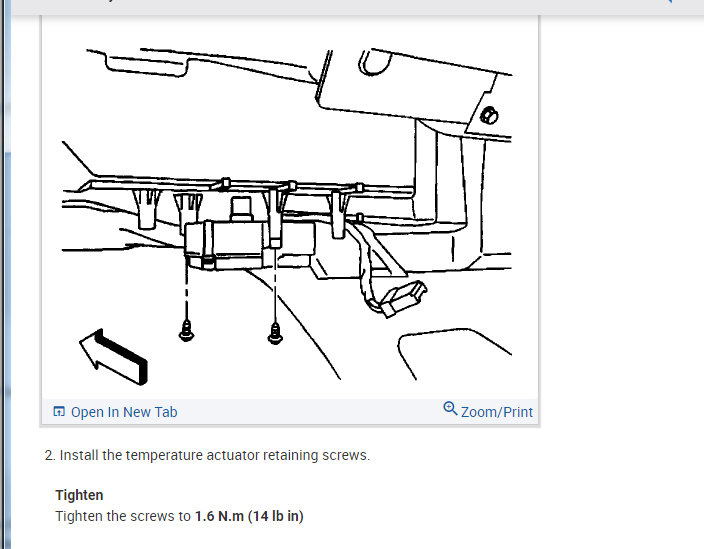 Open In New Tab

Zoom/Print

2. Install the temperature actuator retaining screws.

Tighten
Tighten the screws to 1.6 N.m (14 lb in)