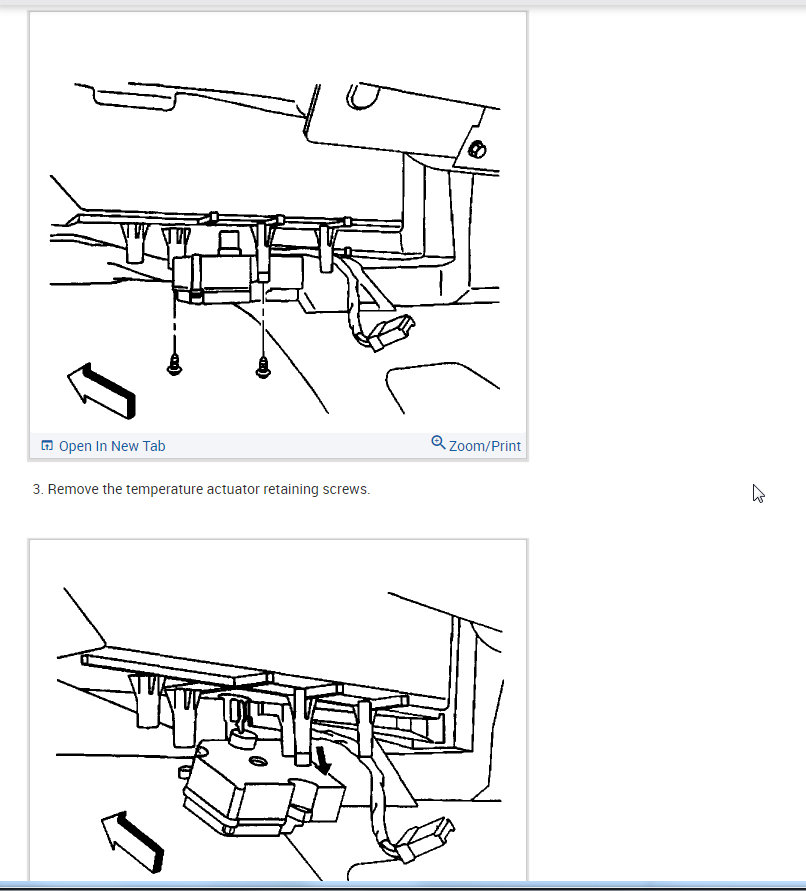 Open In New Tab

Zoom/Print

3. Remove the temperature actuator retaining screws.