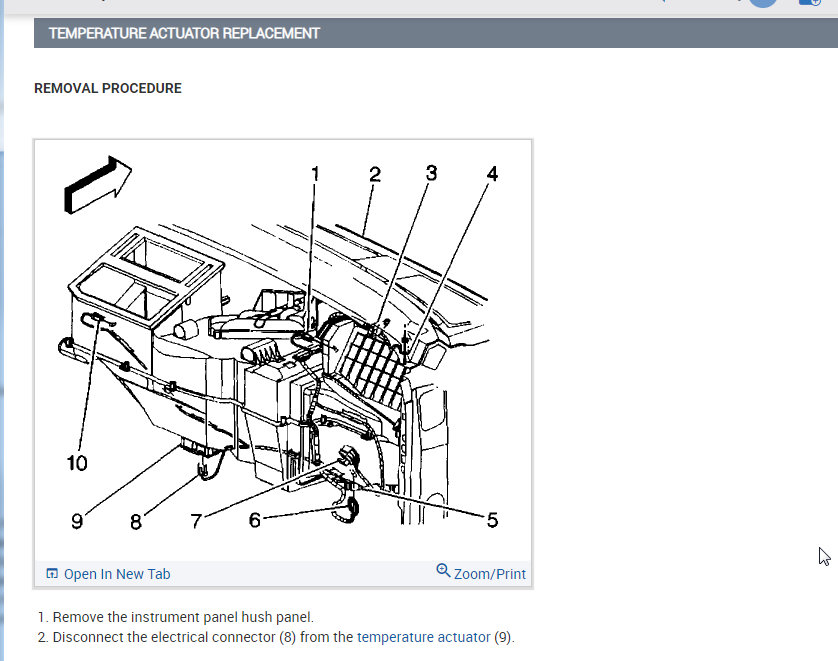 TEMPERATURE ACTUATOR REPLACEMENT

REMOVAL PROCEDURE

1 2 3 4

10

9 8 7 6 5

Open In New Tab

Zoom/Print

1. Remove the instrument panel hush panel.
2. Disconnect the electrical connector (8) from the temperature actuator (9).