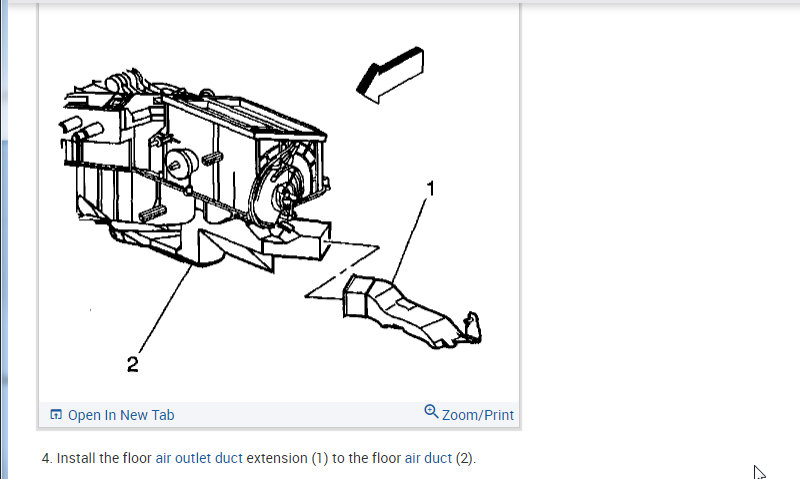 1

2

Open In New Tab

Zoom/Print

4. Install the floor air outlet duct extension (1) to the floor air duct (2).