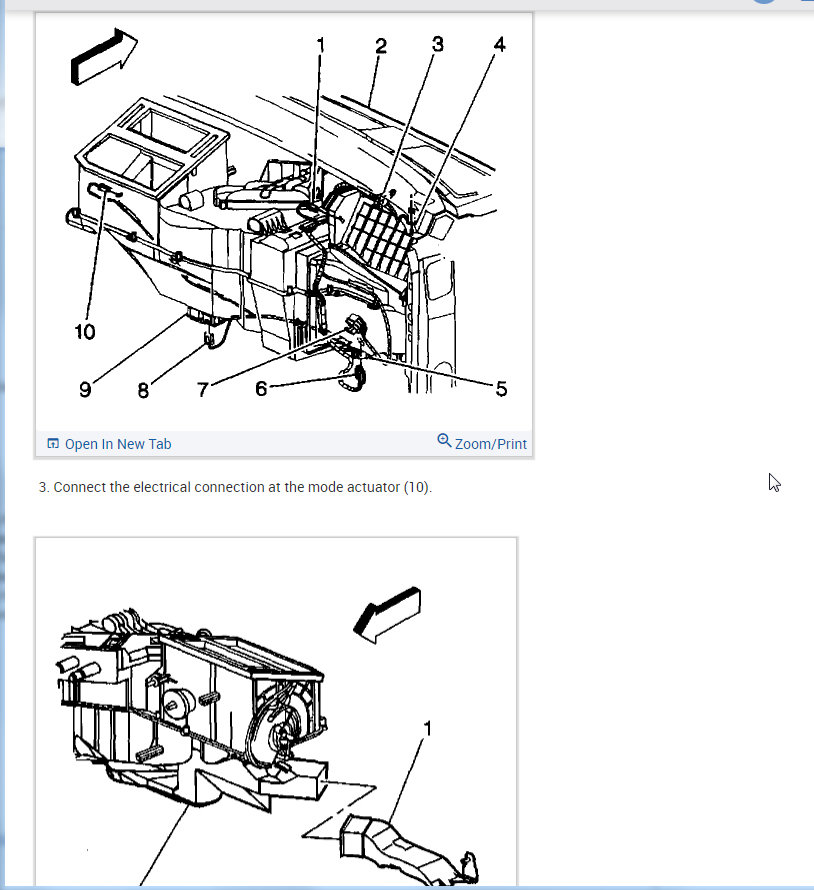 1 2 3 4

10

9 8 7 6 5

Open In New Tab

Zoom/Print

3. Connect the electrical connection at the mode actuator (10).

1