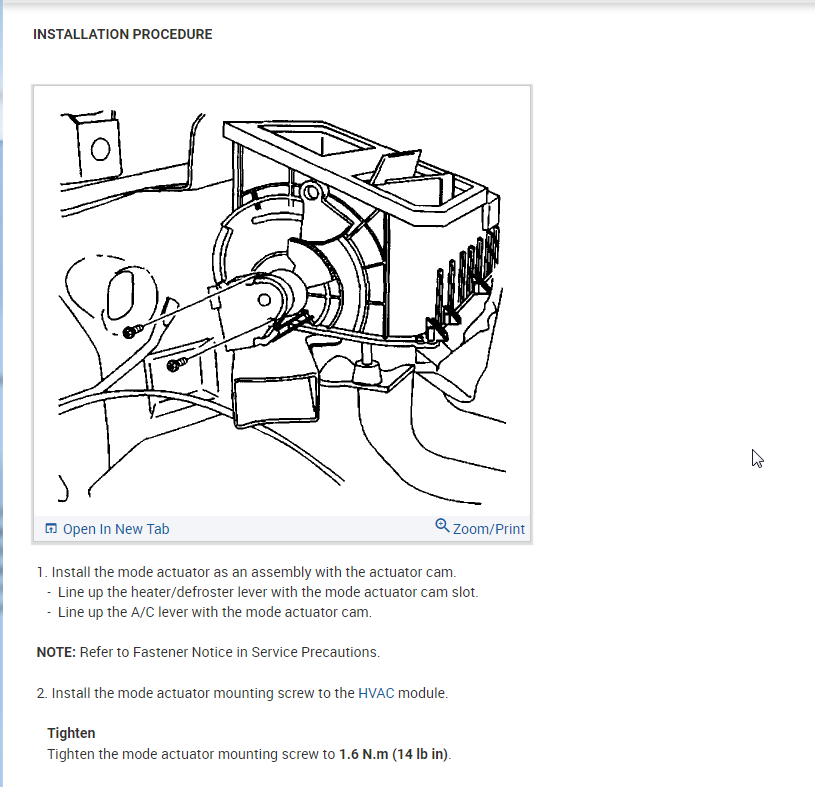 INSTALLATION PROCEDURE

Open In New Tab

Zoom/Print

1. Install the mode actuator as an assembly with the actuator cam.
- Line up the heater/defroster lever with the mode actuator cam slot.
- Line up the A/C lever with the mode actuator cam.

NOTE: Refer to Fastener Notice in Service Precautions.

2. Install the mode actuator mounting screw to the HVAC module.

Tighten
Tighten the mode actuator mounting screw to 1.6 N.m (14 lb in).