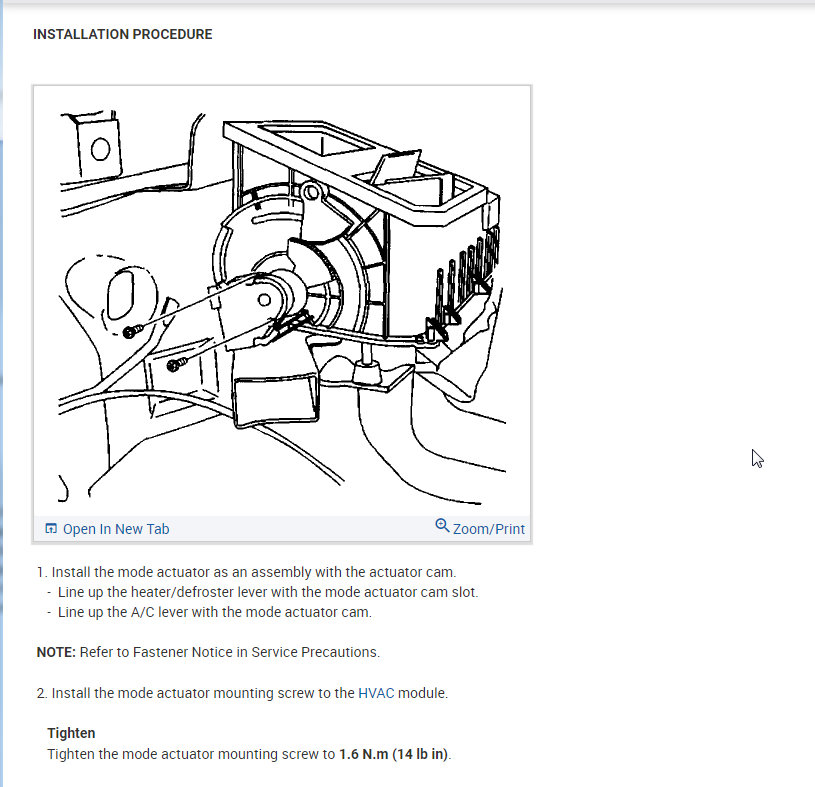 INSTALLATION PROCEDURE

Open In New Tab

Zoom/Print

1. Install the mode actuator as an assembly with the actuator cam.
- Line up the heater/defroster lever with the mode actuator cam slot.
- Line up the A/C lever with the mode actuator cam.

NOTE: Refer to Fastener Notice in Service Precautions.

2. Install the mode actuator mounting screw to the HVAC module.

Tighten
Tighten the mode actuator mounting screw to 1.6 N.m (14 lb in).