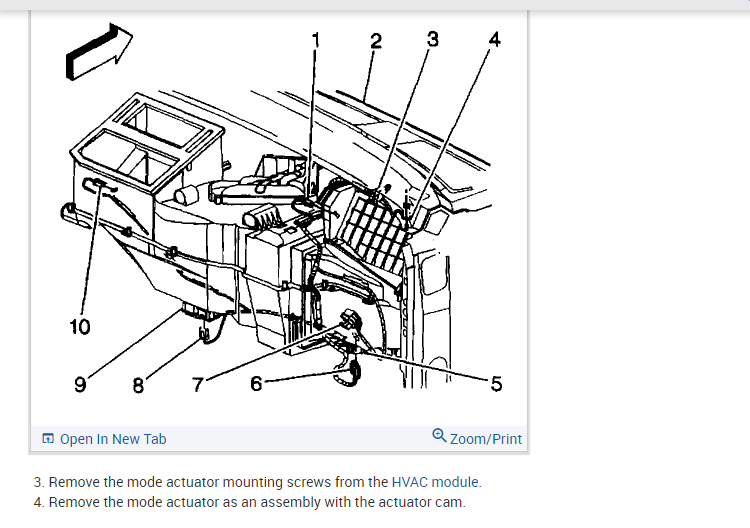 1
2
3
4
10
9
8
7
6
5

Open In New Tab
Zoom/Print

3. Remove the mode actuator mounting screws from the HVAC module.
4. Remove the mode actuator as an assembly with the actuator cam.