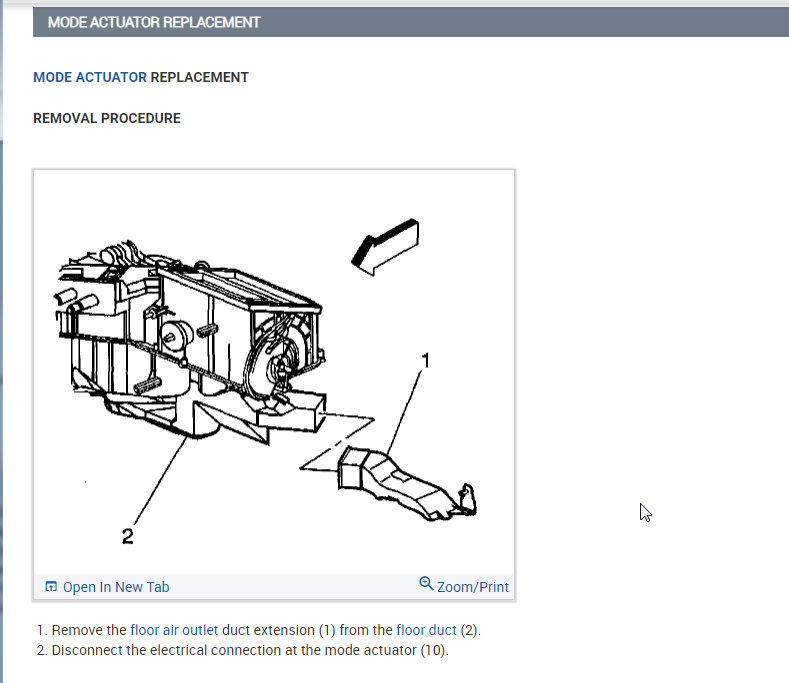 MODE ACTUATOR REPLACEMENT

MODE ACTUATOR REPLACEMENT

REMOVAL PROCEDURE

1

2

Open In New Tab

Zoom/Print

1. Remove the floor air outlet duct extension (1) from the floor duct (2).
2. Disconnect the electrical connection at the mode actuator (10).