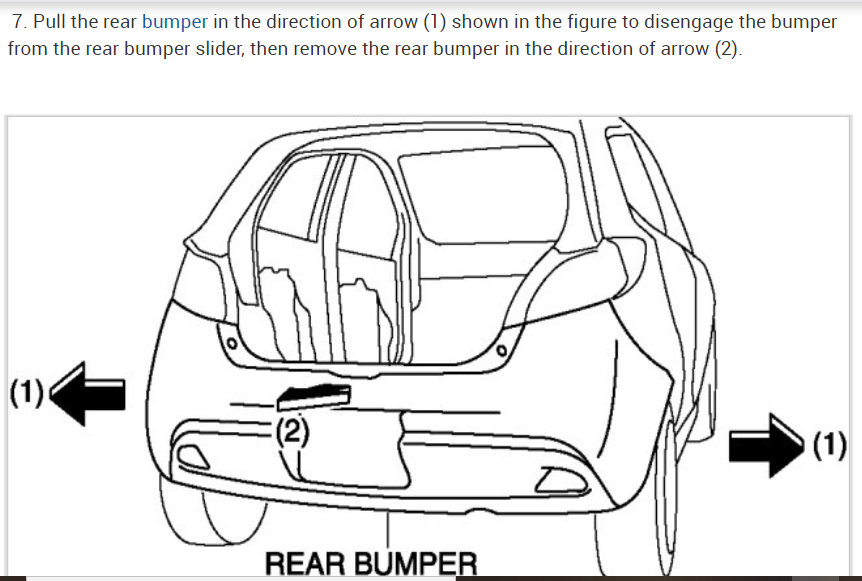 7. Pull the rear bumper in the direction of arrow (1) shown in the figure to disengage the bumper from the rear bumper slider, then remove the rear bumper in the direction of arrow (2).

(1)

(2)

(1)

REAR BUMPER