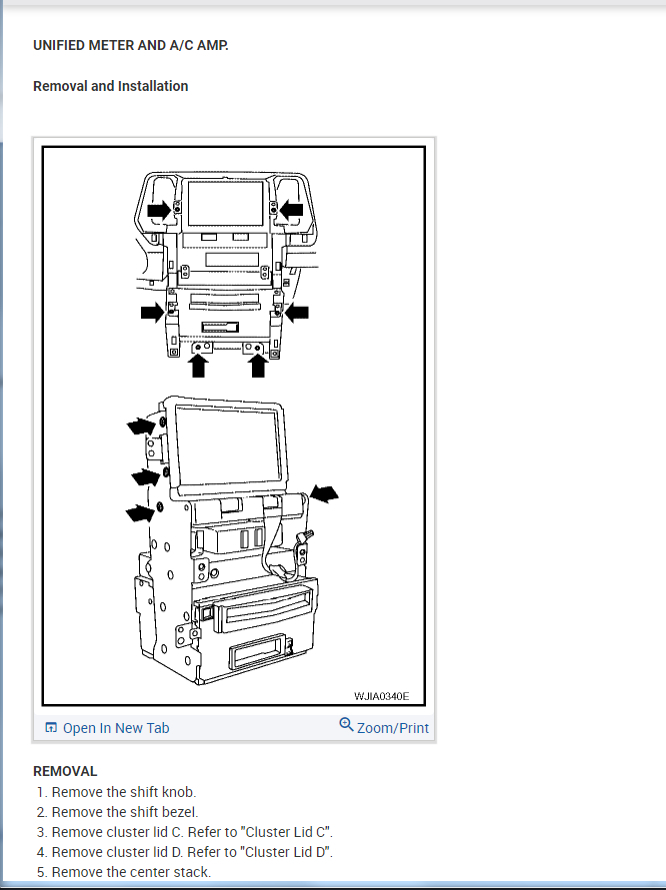 UNIFIED METER AND A/C AMP.

Removal and Installation

WJIA0340E

Open In New Tab

Zoom/Print

REMOVAL

1. Remove the shift knob.
2. Remove the shift bezel.
3. Remove cluster lid C. Refer to "Cluster Lid C".
4. Remove cluster lid D. Refer to "Cluster Lid D".
5. Remove the center stack.