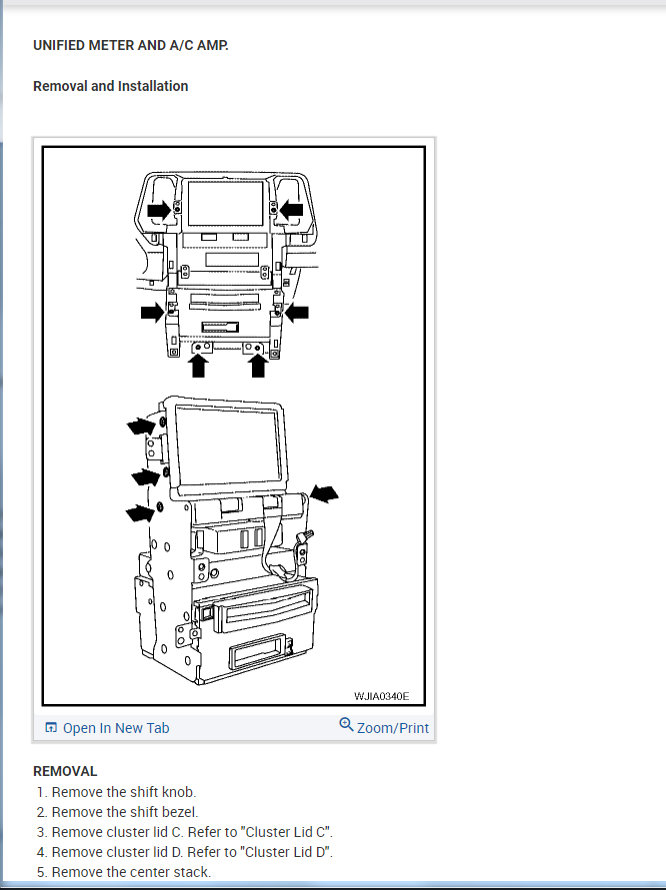 UNIFIED METER AND A/C AMP.

Removal and Installation

WJIA0340E

Open In New Tab

Zoom/Print

REMOVAL

1. Remove the shift knob.
2. Remove the shift bezel.
3. Remove cluster lid C. Refer to "Cluster Lid C".
4. Remove cluster lid D. Refer to "Cluster Lid D".
5. Remove the center stack.