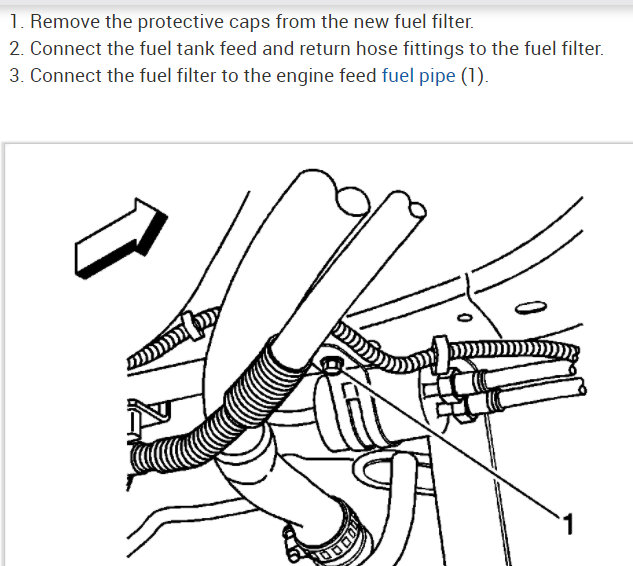 1. Remove the protective caps from the new fuel filter.
2. Connect the fuel tank feed and return hose fittings to the fuel filter.
3. Connect the fuel filter to the engine feed fuel pipe (1).

1