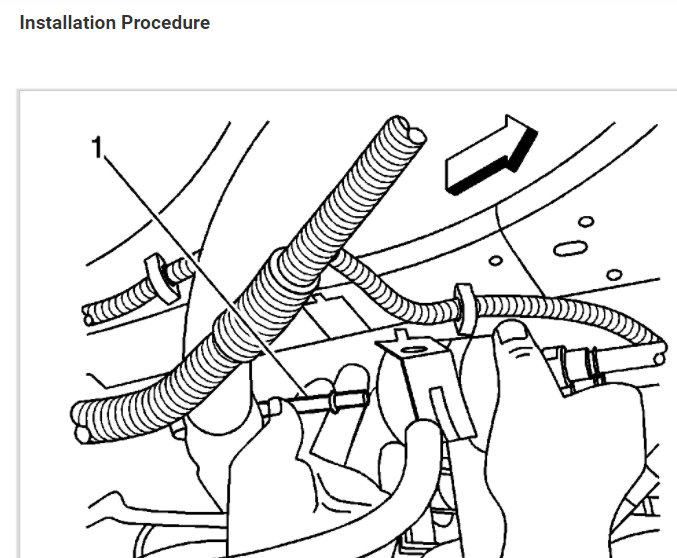 Installation Procedure

1