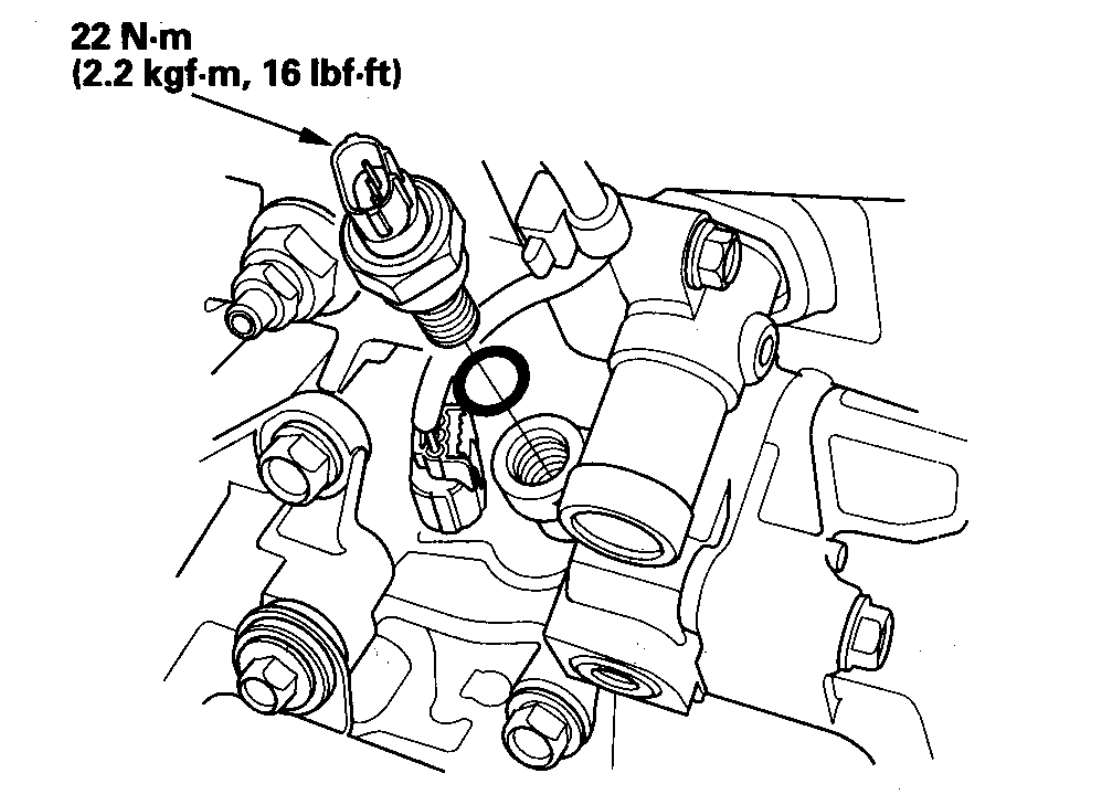 22 N·m
(2.2 kgf·m, 16 lbf·ft)