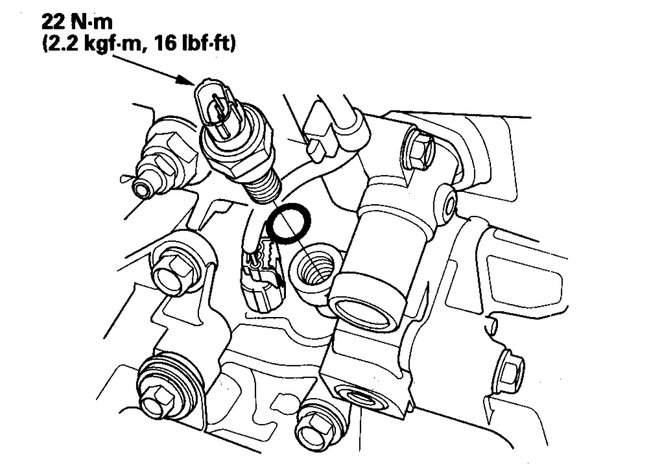 22 N·m
(2.2 kgf·m, 16 lbf·ft)