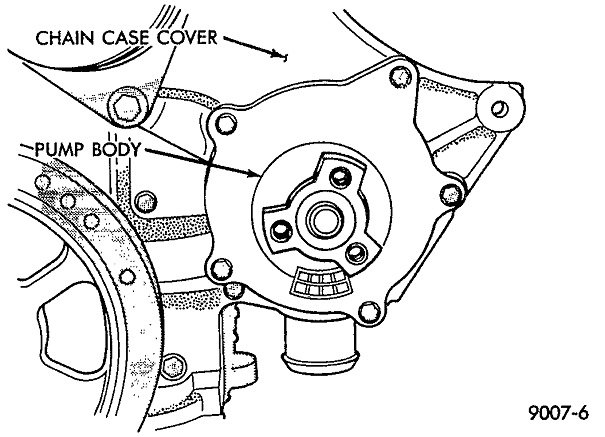 CHAIN CASE COVER

PUMP BODY

9007-6