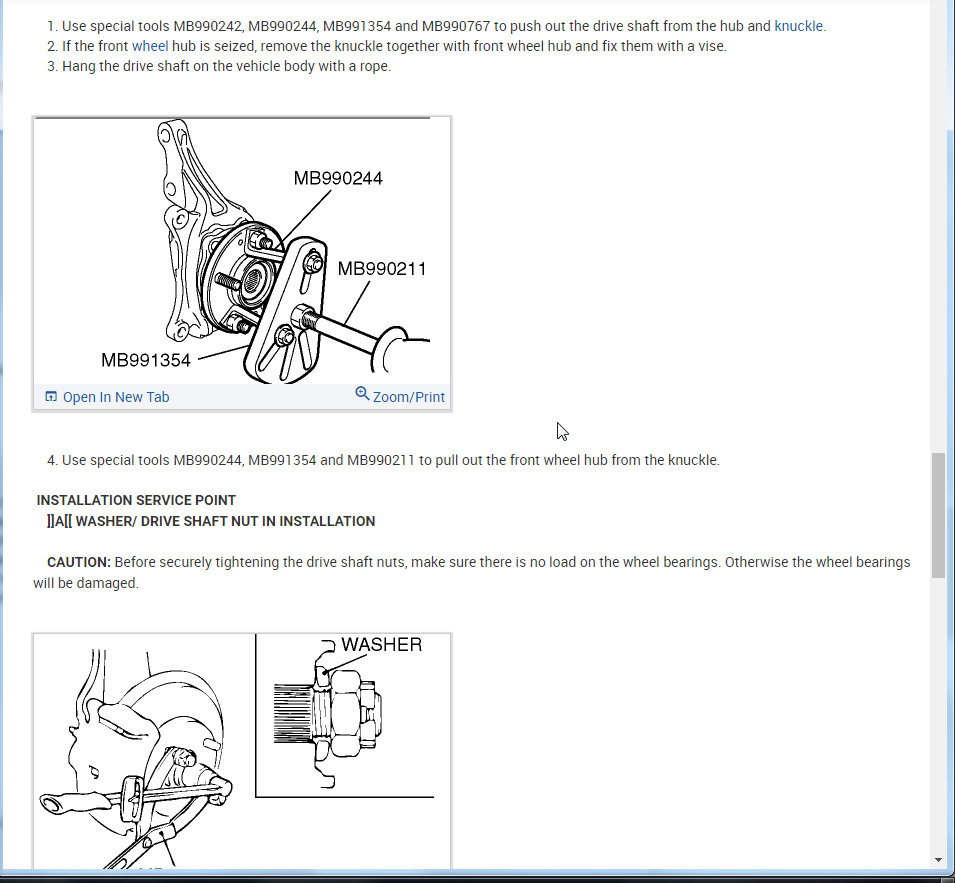 1. Use special tools MB990242, MB990244, MB991354 and MB990767 to push out the drive shaft from the hub and knuckle.
2. If the front wheel hub is seized, remove the knuckle together with front wheel hub and fix them with a vise.
3. Hang the drive shaft on the vehicle body with a rope.

MB990244
MB990211
MB991354

Open In New Tab
Zoom/Print

4. Use special tools MB990244, MB991354 and MB990211 to pull out the front wheel hub from the knuckle.

INSTALLATION SERVICE POINT
]]A[[ WASHER/ DRIVE SHAFT NUT IN INSTALLATION

CAUTION: Before securely tightening the drive shaft nuts, make sure there is no load on the wheel bearings. Otherwise the wheel bearings will be damaged.

WASHER