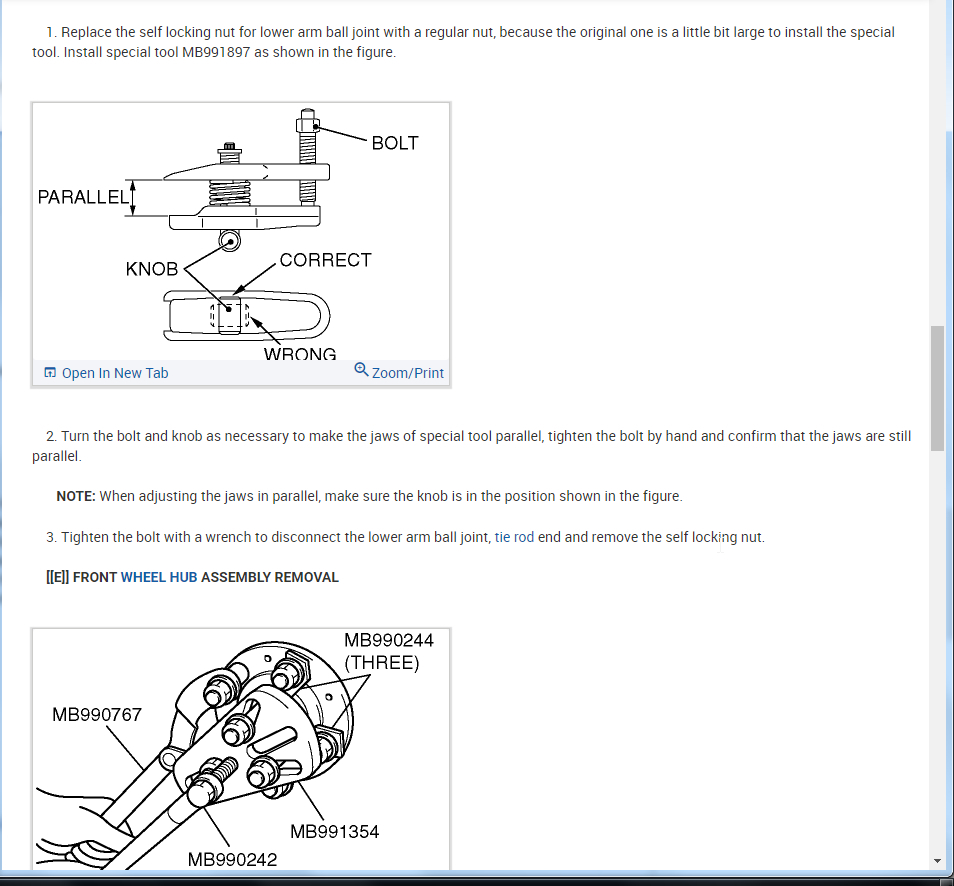 1. Replace the self locking nut for lower arm ball joint with a regular nut, because the original one is a little bit large to install the special tool. Install special tool MB991897 as shown in the figure.

BOLT
PARALLEL
KNOB
CORRECT
WRONG

Open In New Tab
Zoom/Print

2. Turn the bolt and knob as necessary to make the jaws of special tool parallel, tighten the bolt by hand and confirm that the jaws are still parallel.

NOTE: When adjusting the jaws in parallel, make sure the knob is in the position shown in the figure.

3. Tighten the bolt with a wrench to disconnect the lower arm ball joint, tie rod end and remove the self locking nut.

[[E]] FRONT WHEEL HUB ASSEMBLY REMOVAL

MB990244
(THREE)
MB990767
MB991354
MB990242