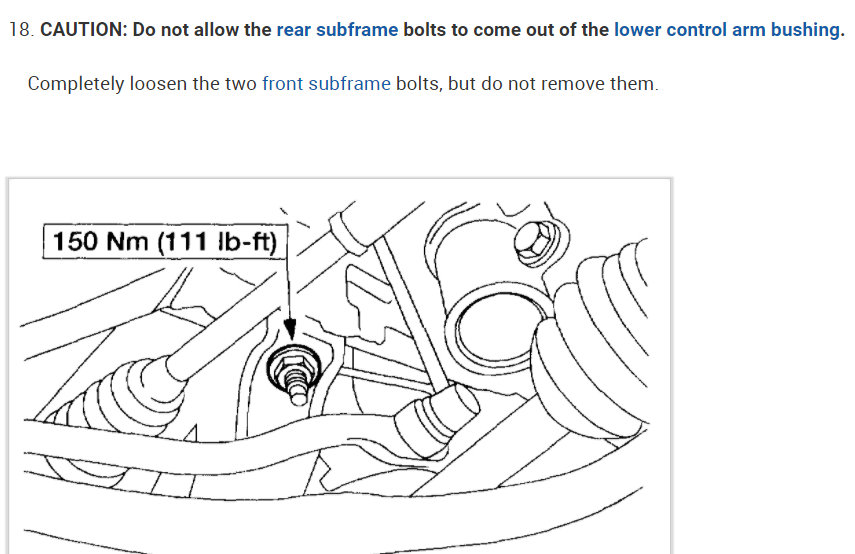 18. CAUTION: Do not allow the rear subframe bolts to come out of the lower control arm bushing.

Completely loosen the two front subframe bolts, but do not remove them.

150 Nm (111 lb-ft)