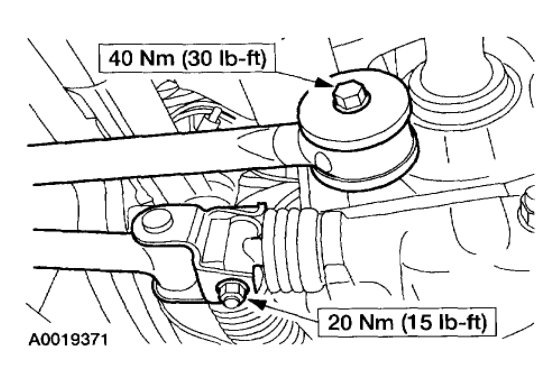 40 Nm (30 lb-ft)

20 Nm (15 lb-ft)

A0019371