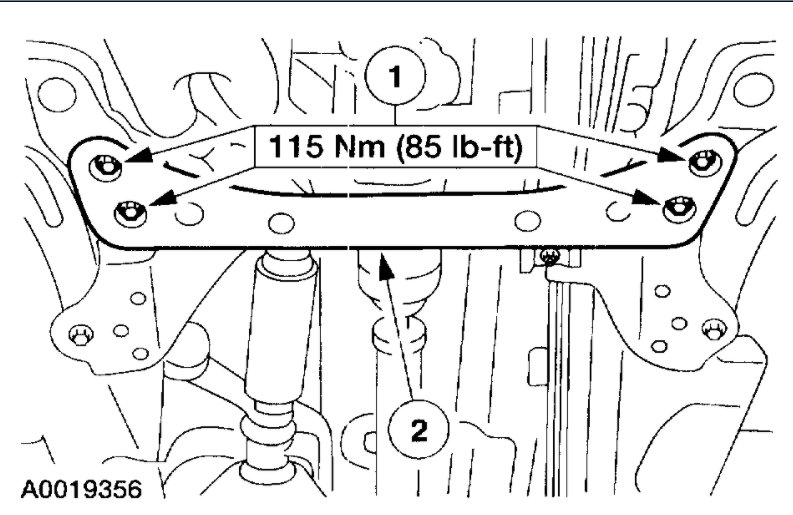 1

115 Nm (85 lb-ft)

2

A0019356