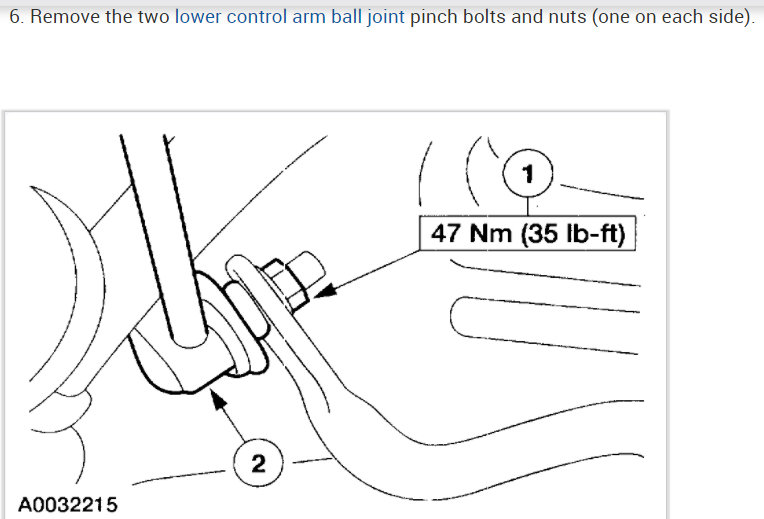 6. Remove the two lower control arm ball joint pinch bolts and nuts (one on each side).

1

47 Nm (35 lb-ft)

2

A0032215