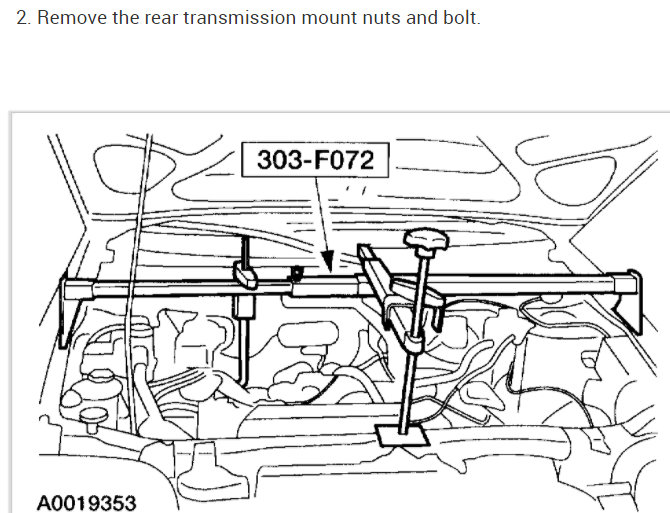 2. Remove the rear transmission mount nuts and bolt.

303-F072

A0019353