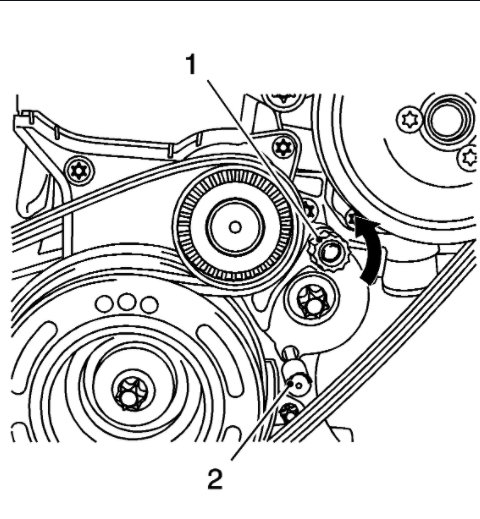 1

2