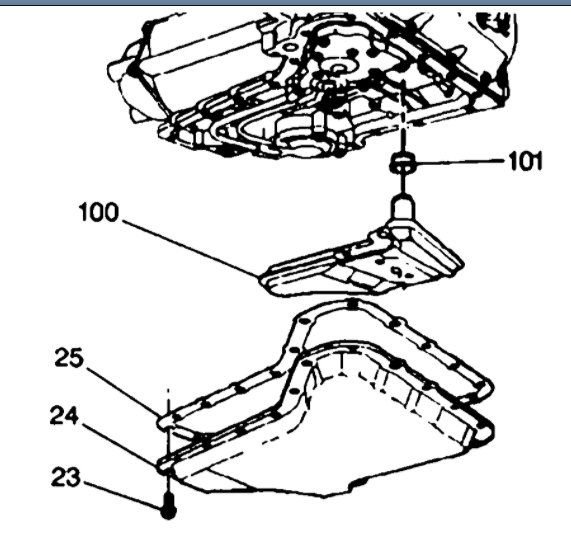 101
100
25
24
23