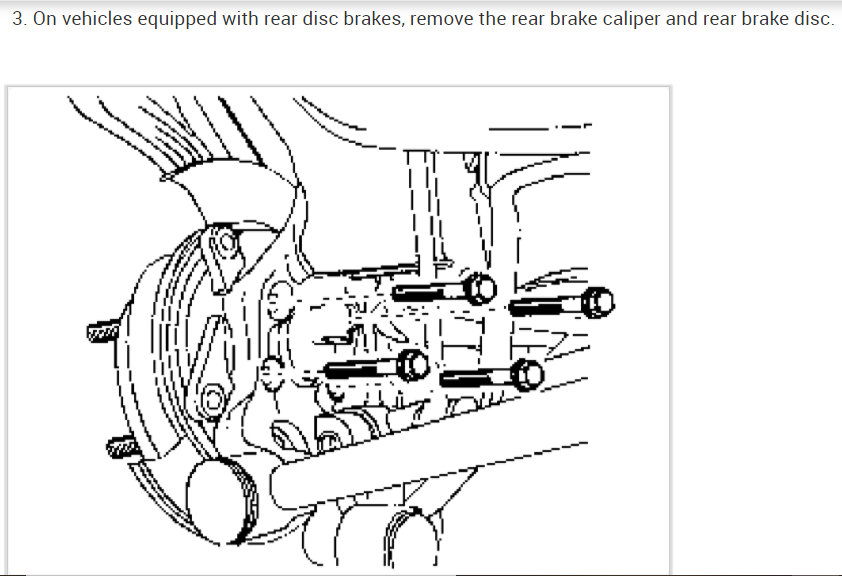 3. On vehicles equipped with rear disc brakes, remove the rear brake caliper and rear brake disc.