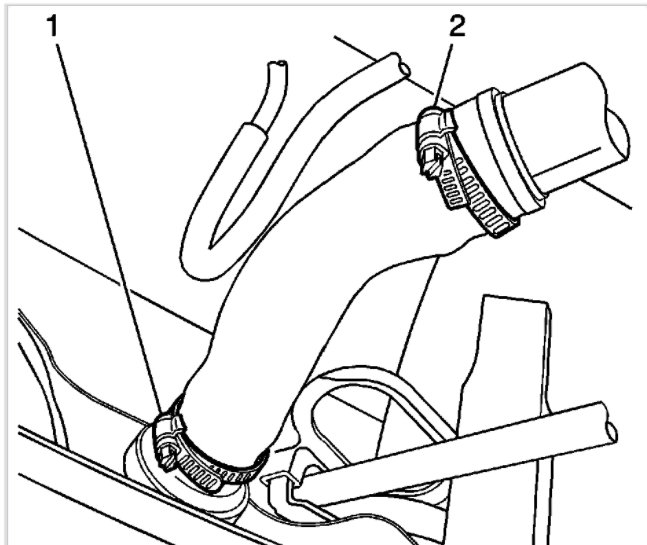 1
2