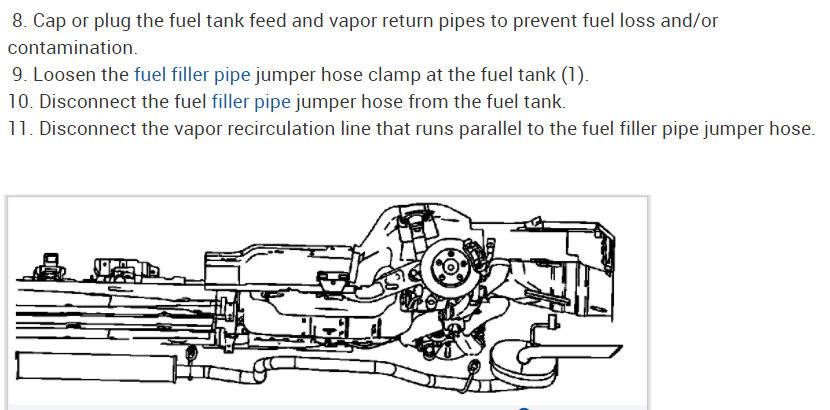 8. Cap or plug the fuel tank feed and vapor return pipes to prevent fuel loss and/or contamination.
9. Loosen the fuel filler pipe jumper hose clamp at the fuel tank (1).
10. Disconnect the fuel filler pipe jumper hose from the fuel tank.
11. Disconnect the vapor recirculation line that runs parallel to the fuel filler pipe jumper hose.