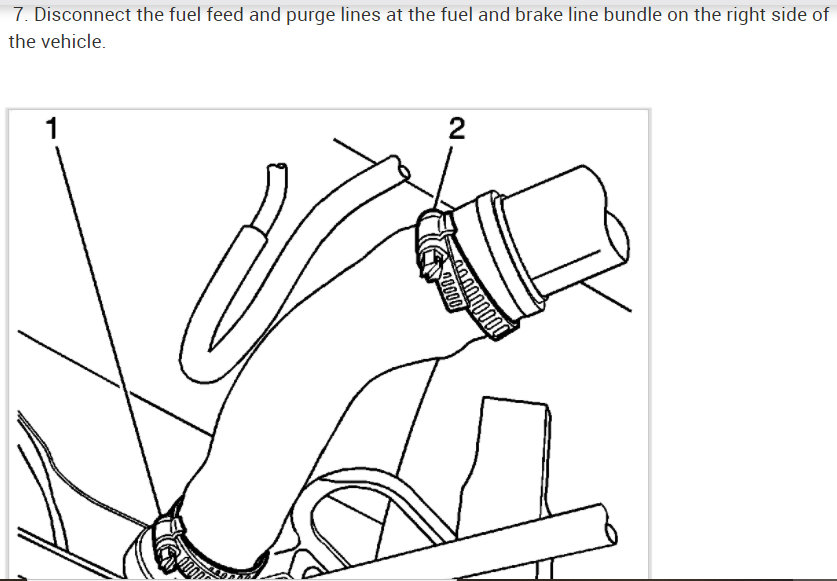 7. Disconnect the fuel feed and purge lines at the fuel and brake line bundle on the right side of the vehicle.

1

2