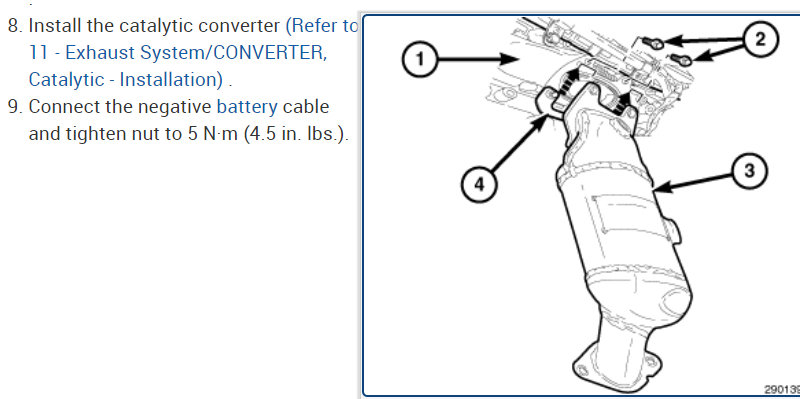 8. Install the catalytic converter (Refer to 11 - Exhaust System/CONVERTER, Catalytic - Installation) .

9. Connect the negative battery cable and tighten nut to 5 N·m (4.5 in. lbs.).

1

2

3

4

290139