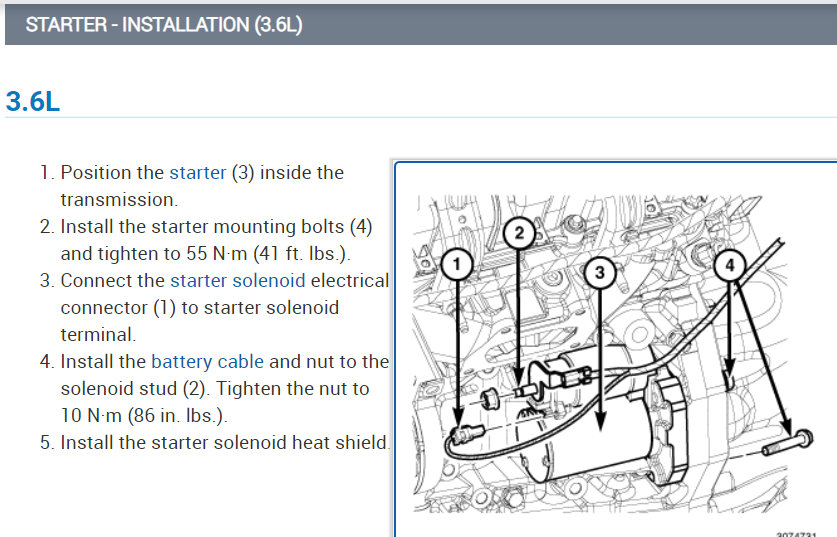 STARTER - INSTALLATION (3.6L)

3.6L

1. Position the starter (3) inside the transmission.
2. Install the starter mounting bolts (4) and tighten to 55 N·m (41 ft. lbs.).
3. Connect the starter solenoid electrical connector (1) to starter solenoid terminal.
4. Install the battery cable and nut to the solenoid stud (2). Tighten the nut to 10 N·m (86 in. lbs.).
5. Install the starter solenoid heat shield.

1
2
3
4

3074731