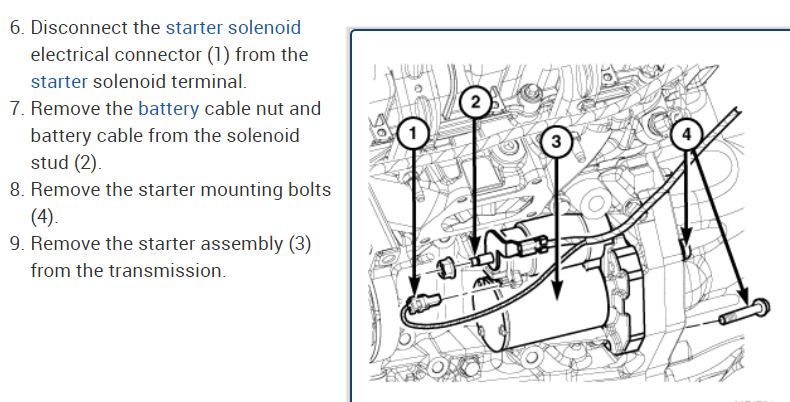 6. Disconnect the starter solenoid electrical connector (1) from the starter solenoid terminal.
7. Remove the battery cable nut and battery cable from the solenoid stud (2).
8. Remove the starter mounting bolts (4).
9. Remove the starter assembly (3) from the transmission.

1
2
3
4