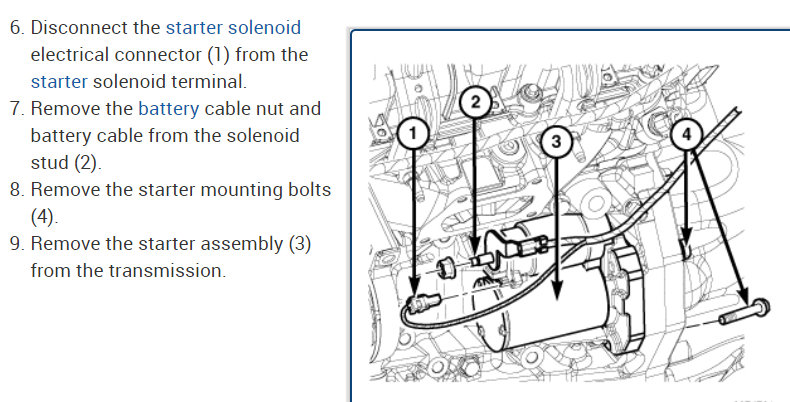 6. Disconnect the starter solenoid electrical connector (1) from the starter solenoid terminal.
7. Remove the battery cable nut and battery cable from the solenoid stud (2).
8. Remove the starter mounting bolts (4).
9. Remove the starter assembly (3) from the transmission.

1
2
3
4