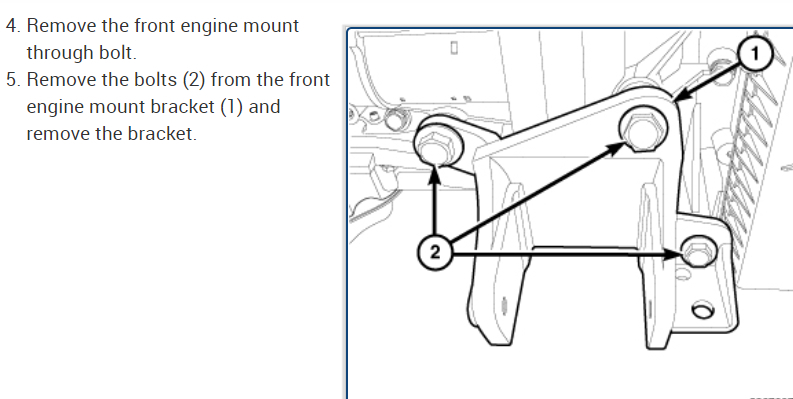 4. Remove the front engine mount through bolt.
5. Remove the bolts (2) from the front engine mount bracket (1) and remove the bracket.

1

2