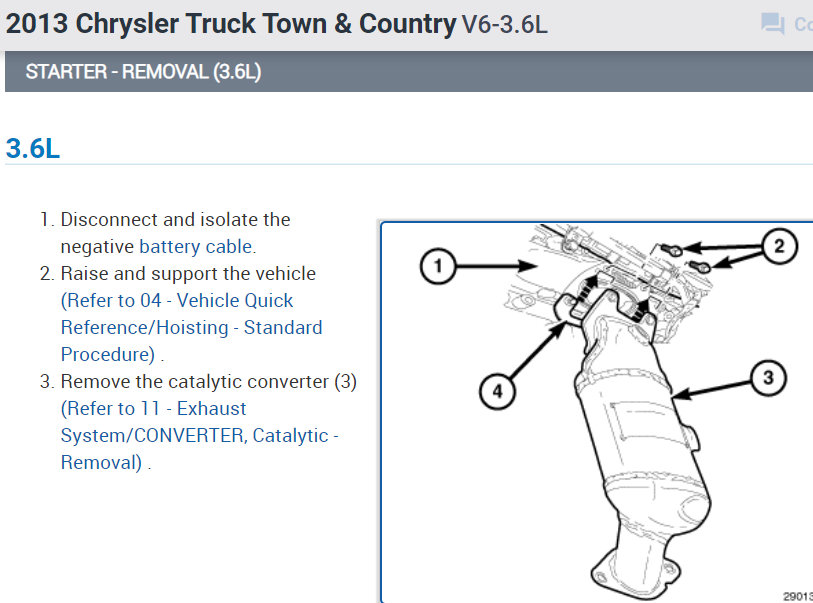 2013 Chrysler Truck Town & Country V6-3.6L

Co

STARTER - REMOVAL (3.6L)

3.6L

1. Disconnect and isolate the negative battery cable.
2. Raise and support the vehicle (Refer to 04 - Vehicle Quick Reference/Hoisting - Standard Procedure) .
3. Remove the catalytic converter (3) (Refer to 11 - Exhaust System/CONVERTER, Catalytic - Removal) .

1

2

3

4

29013