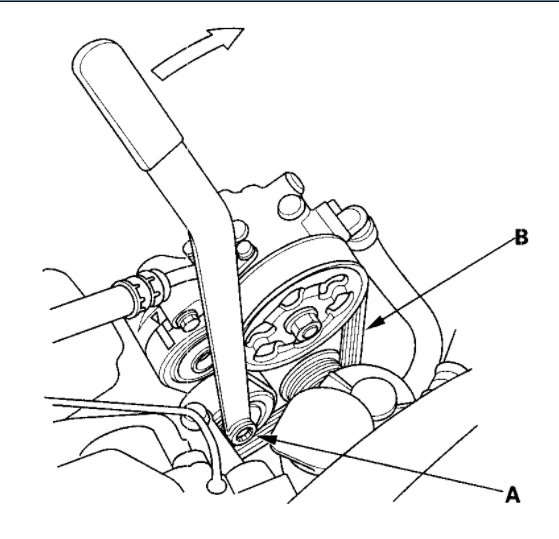 B
A