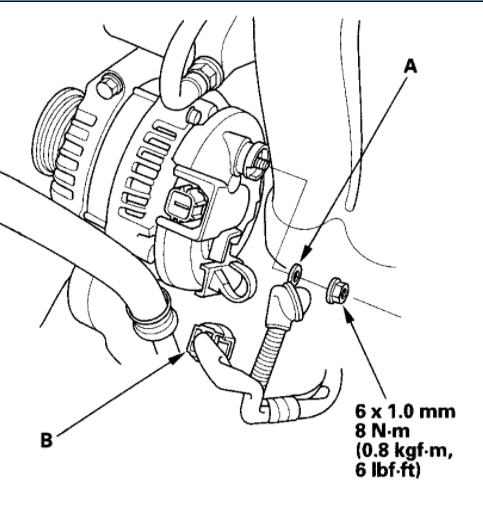 A

B

6 x 1.0 mm
8 N·m
(0.8 kgf·m,
6 lbf·ft)