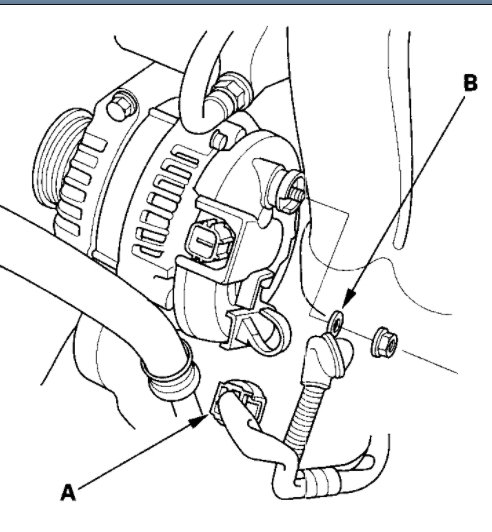 B

A