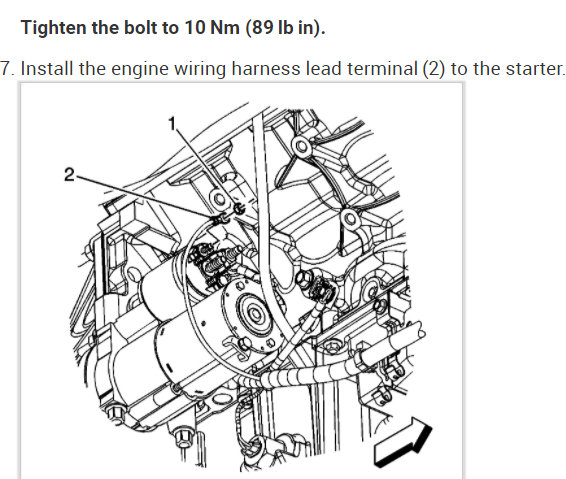 Tighten the bolt to 10 Nm (89 lb in).

7. Install the engine wiring harness lead terminal (2) to the starter.

1

2